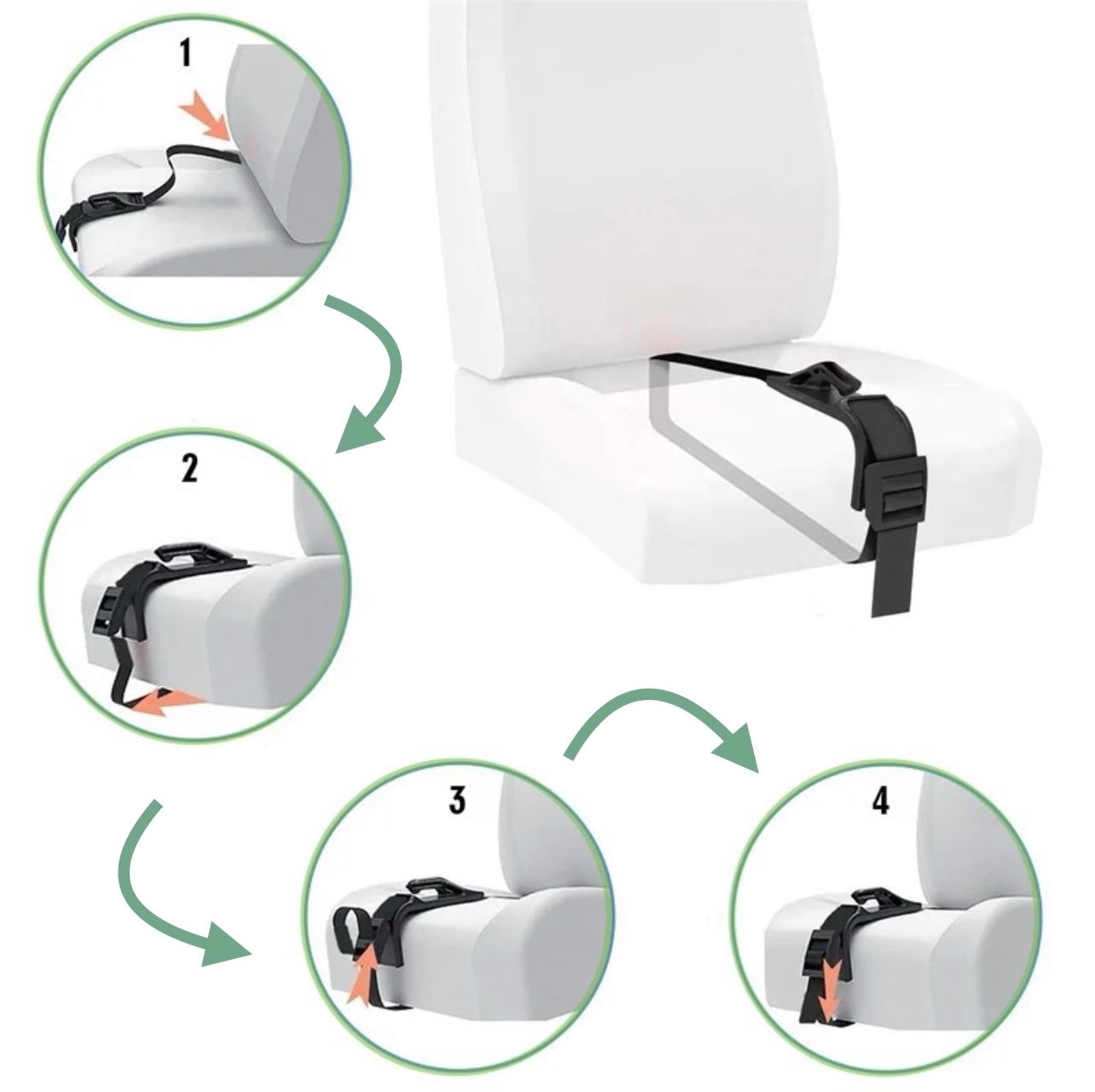 1

2

3

4